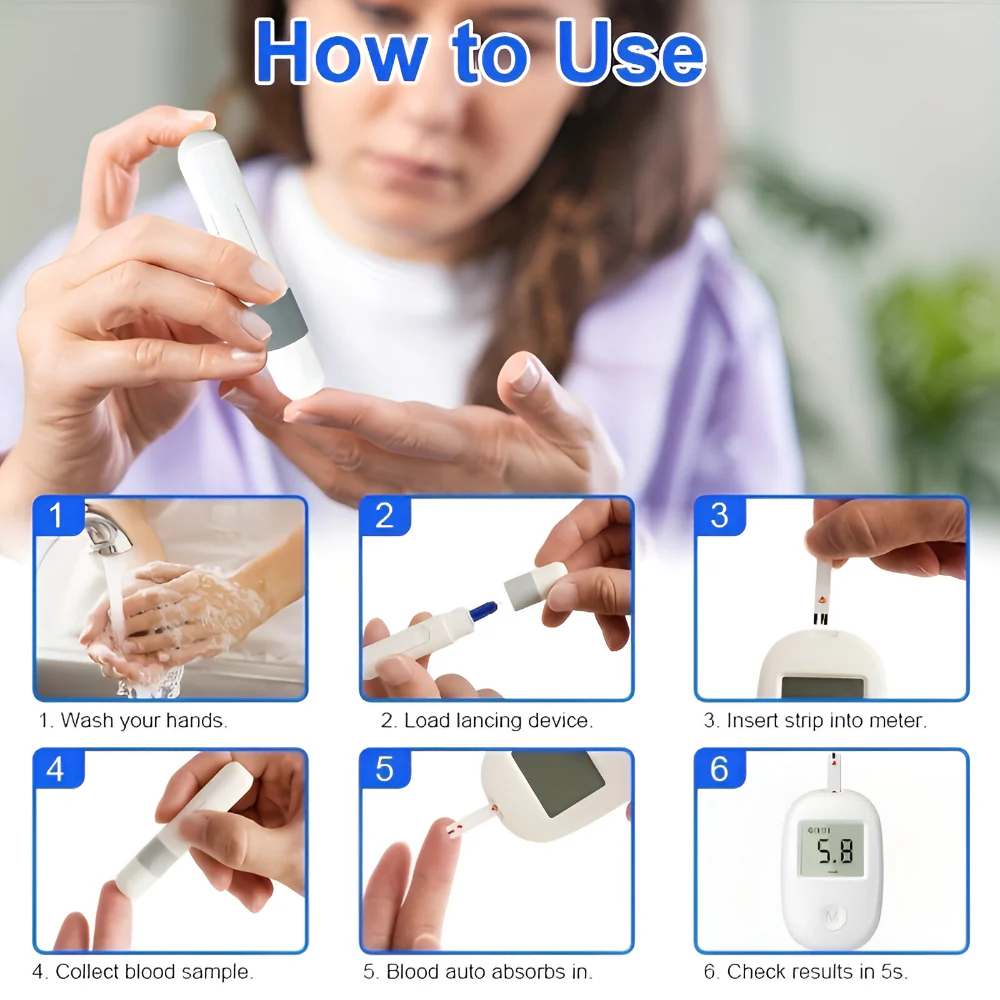 How to Use

1

1. Wash your hands.

2

2. Load lancing device.

3

3. Insert strip into meter.

4

4. Collect blood sample.

5

5. Blood auto absorbs in.

6

5.8

M

6. Check results in 5s.